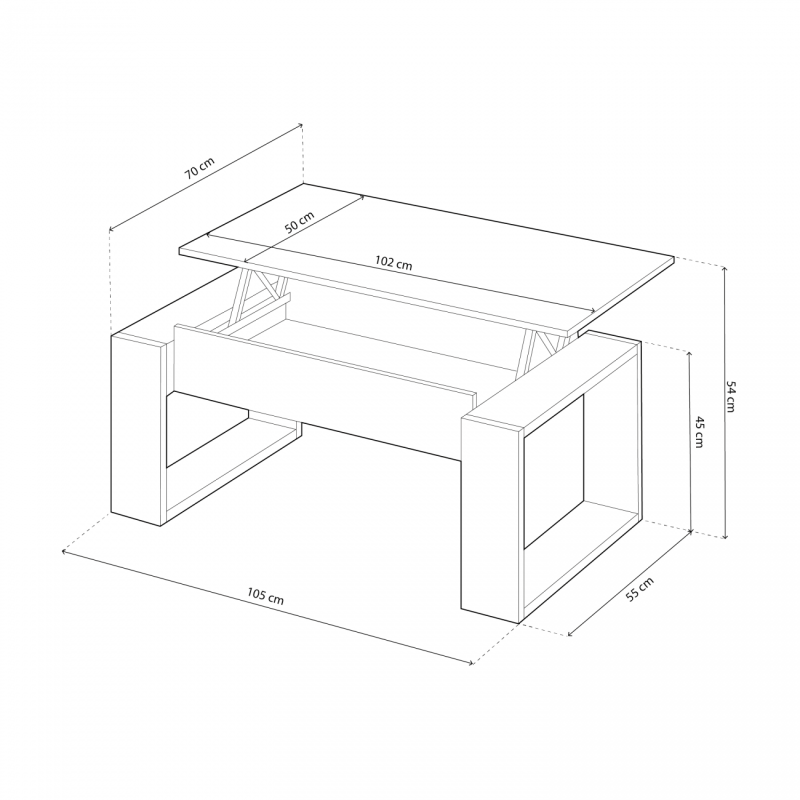 70 cm
50 cm
102 cm
54 cm
45 cm
105 cm
55 cm