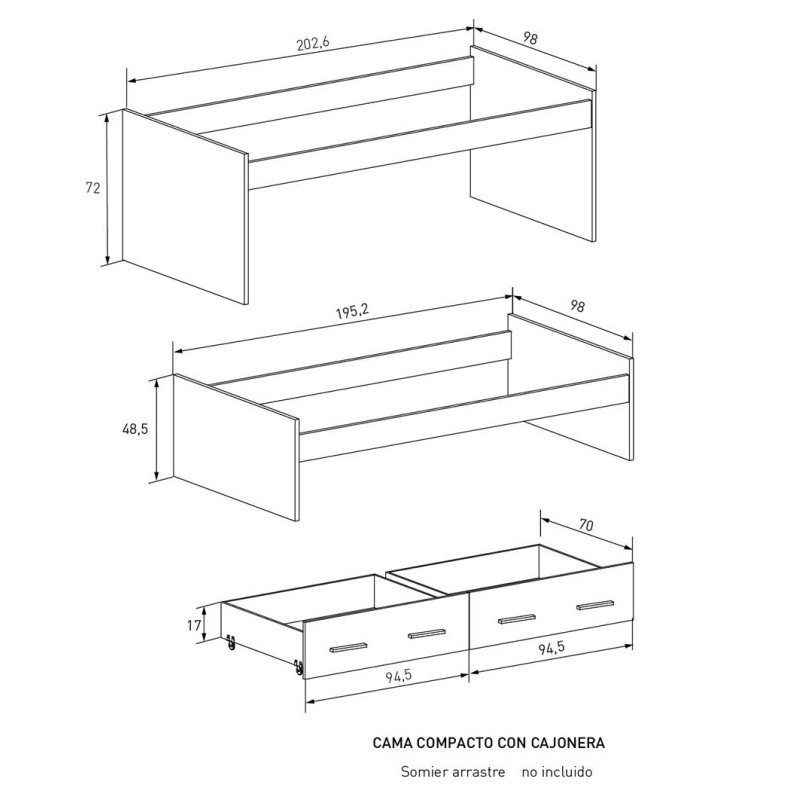 202,6
98
72
195,2
98
48,5
70
17
94,5
94,5

CAMA COMPACTO CON CAJONERA
Somier arrastre no incluido