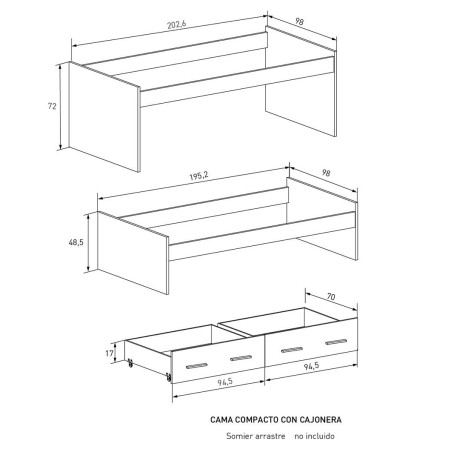 202,6
98
72

195,2
98
48,5

70
17
94,5
94,5

CAMA COMPACTO CON CAJONERA
Somier arrastre no incluido